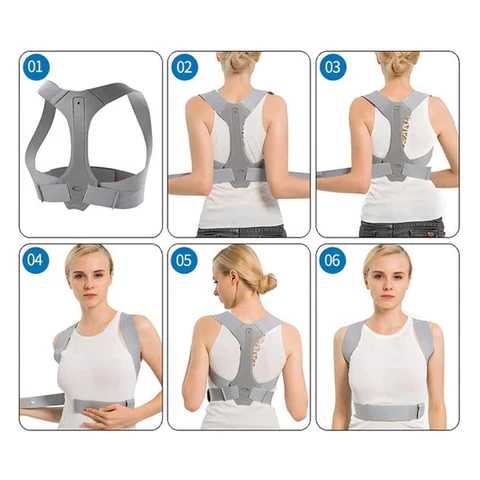 01

02

03

04

05

06