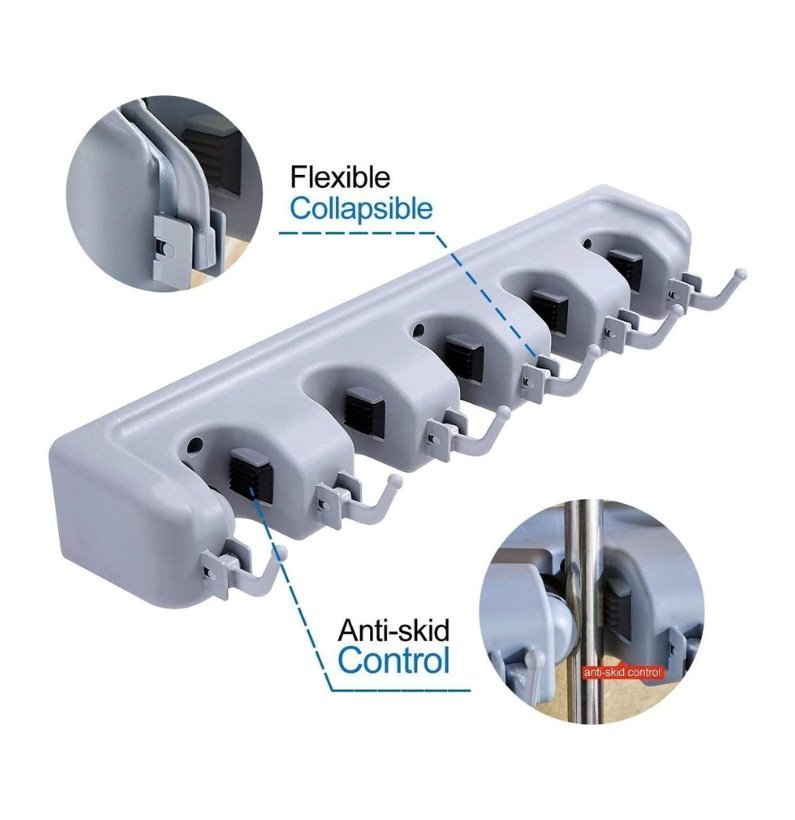 Flexible
Collapsible

Anti-skid
Control

anti-skid control