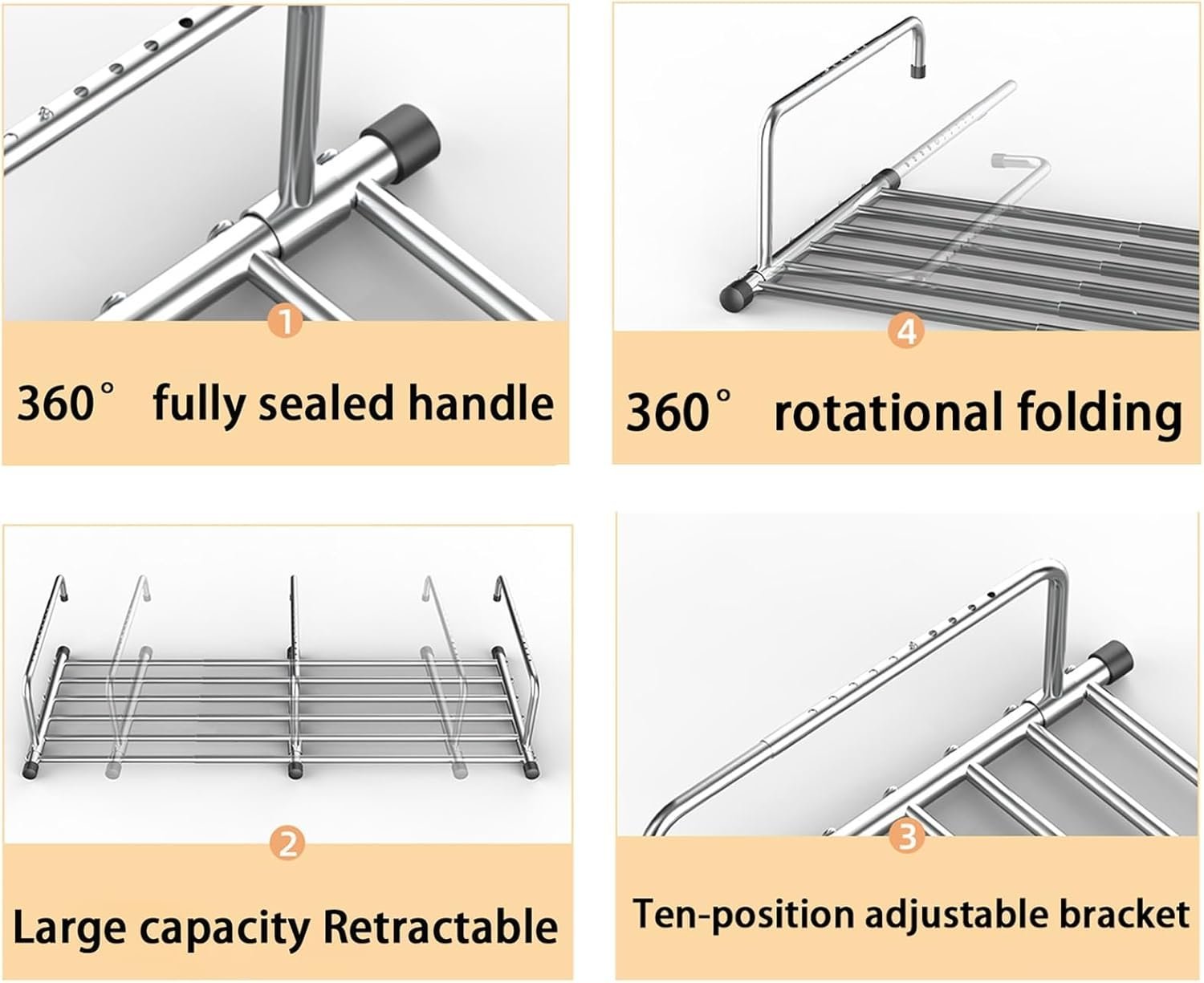 1
360° fully sealed handle

4
360° rotational folding

2
Large capacity Retractable

3
Ten-position adjustable bracket